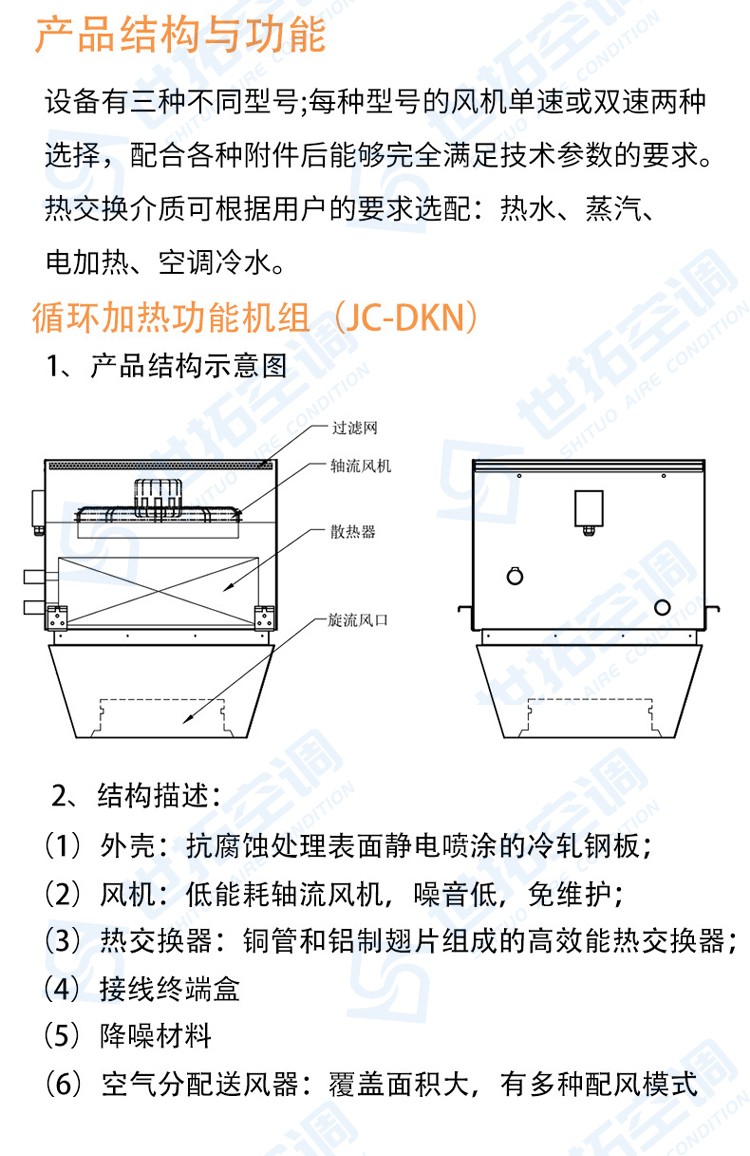 产品结构与功能

设备有三种不同型号;每种型号的风机单速或双速两种选择，配合各种附件后能够完全满足技术参数的要求。热交换介质可根据用户的要求选配：热水、蒸汽、电加热、空调冷水。

循环加热功能机组（JC-DKN）

1、产品结构示意图

过滤网
轴流风机
散热器
旋流风口

2、结构描述：

（1）外壳：抗腐蚀处理表面静电喷涂的冷轧钢板；
（2）风机：低能耗轴流风机，噪音低，免维护；
（3）热交换器：铜管和铝制翅片组成的高效能热交换器；
（4）接线终端盒
（5）降噪材料
（6）空气分配送风器：覆盖面积大，有多种配风模式

世拓空调 SHITUO AIRE CONDITION