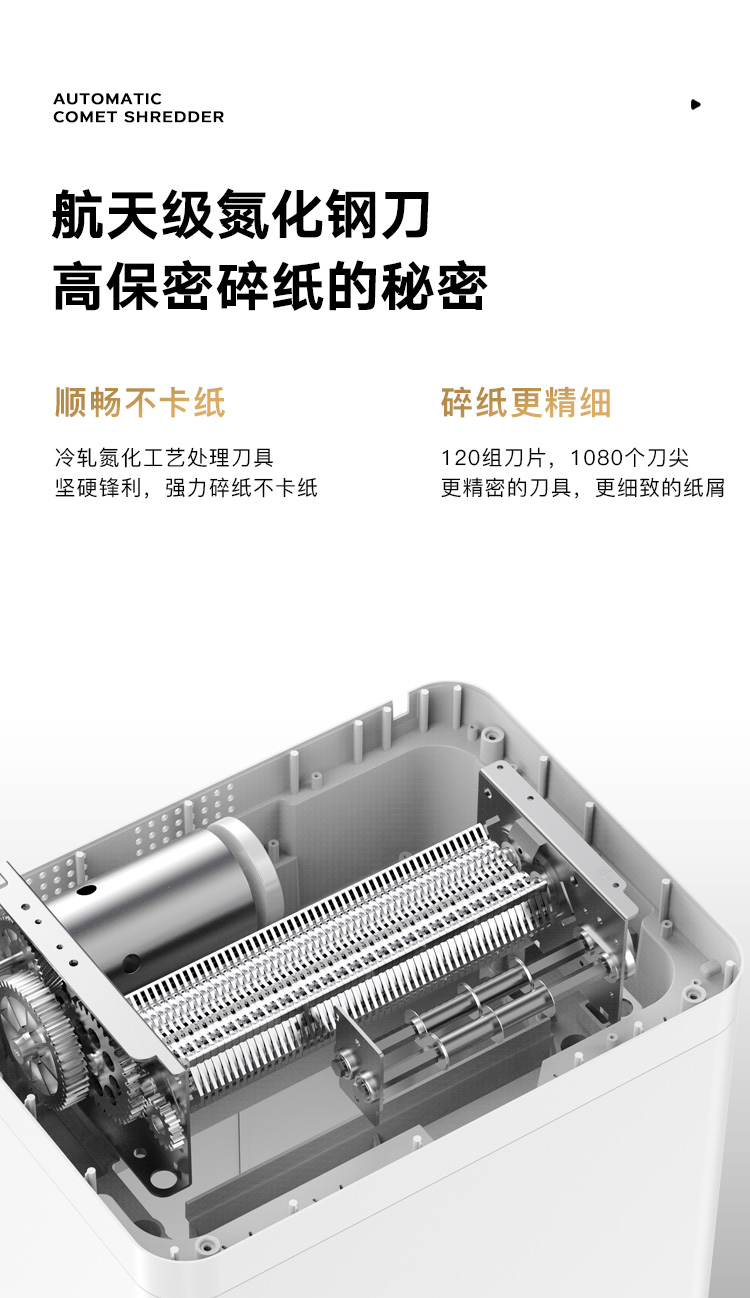 AUTOMATIC
COMET SHREDDER

航天级氮化钢刀
高保密碎纸的秘密

顺畅不卡纸

冷轧氮化工艺处理刀具
坚硬锋利，强力碎纸不卡纸

碎纸更精细

120组刀片，1080个刀尖
更精密的刀具，更细致的纸屑