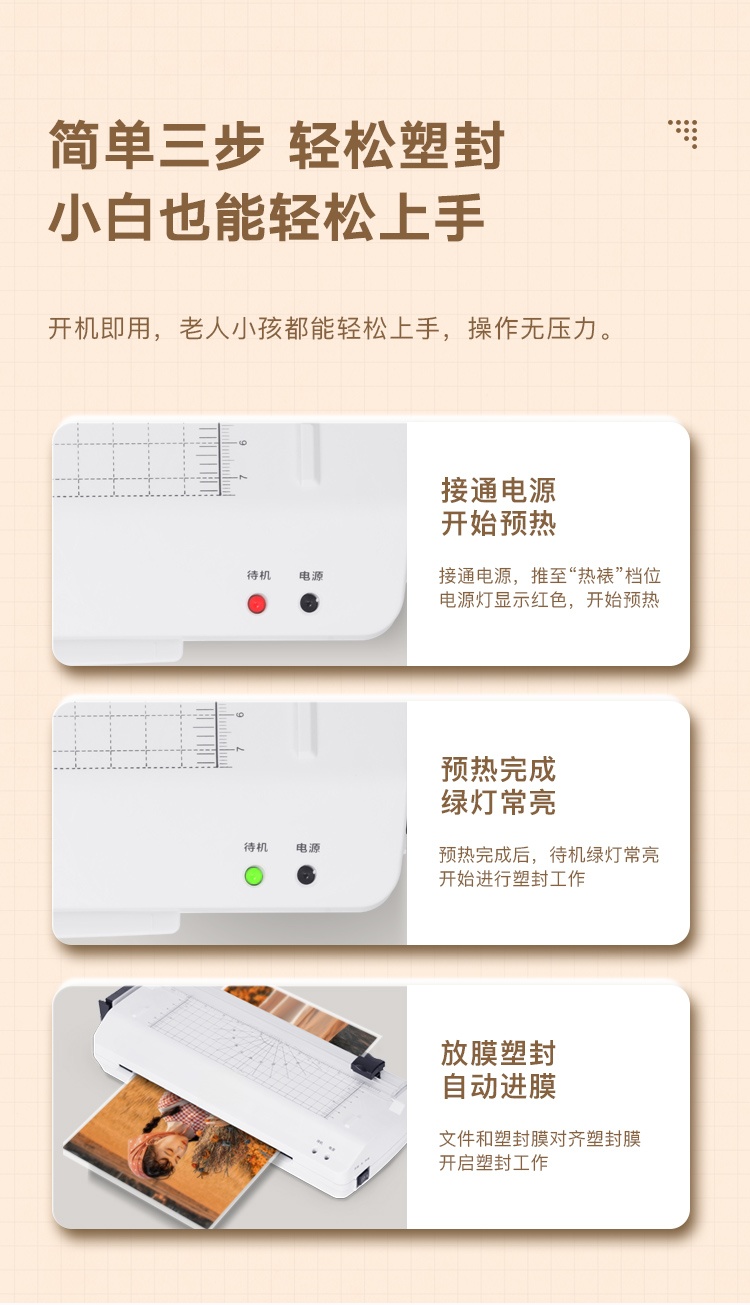 简单三步 轻松塑封
小白也能轻松上手

开机即用，老人小孩都能轻松上手，操作无压力。

6
7
待机 电源

接通电源
开始预热

接通电源，推至“热裱”档位
电源灯显示红色，开始预热

6
7
待机 电源

预热完成
绿灯常亮

预热完成后，待机绿灯常亮
开始进行塑封工作

放膜塑封
自动进膜

文件和塑封膜对齐塑封膜
开启塑封工作