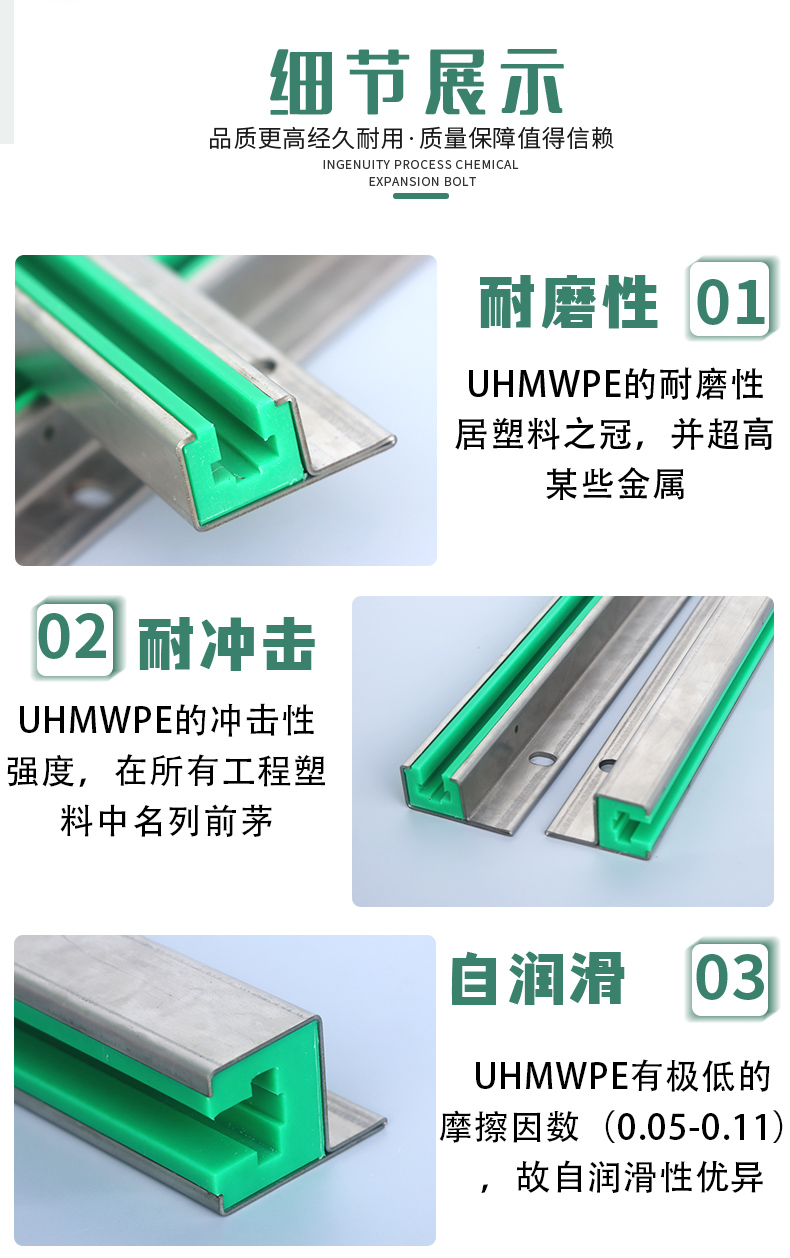 细节展示
品质更高经久耐用·质量保障值得信赖
INGENUITY PROCESS CHEMICAL EXPANSION BOLT

耐磨性 01
UHMWPE的耐磨性居塑料之冠，并超高某些金属

02 耐冲击
UHMWPE的冲击性强度，在所有工程塑料中名列前茅

自润滑 03
UHMWPE有极低的摩擦因数（0.05-0.11），故自润滑性优异